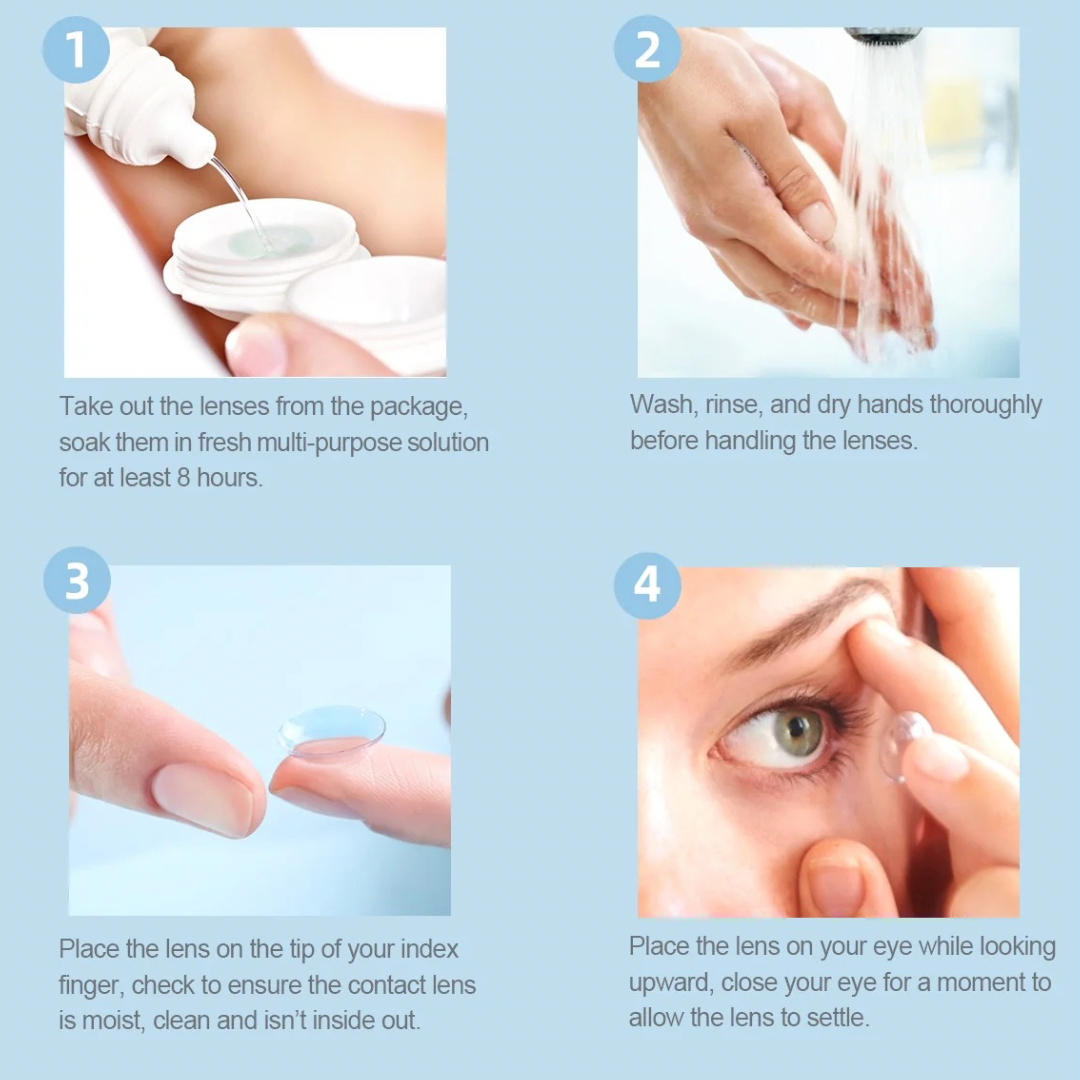 1

Take out the lenses from the package, soak them in fresh multi-purpose solution for at least 8 hours.

2

Wash, rinse, and dry hands thoroughly before handling the lenses.

3

Place the lens on the tip of your index finger, check to ensure the contact lens is moist, clean and isn't inside out.

4

Place the lens on your eye while looking upward, close your eye for a moment to allow the lens to settle.