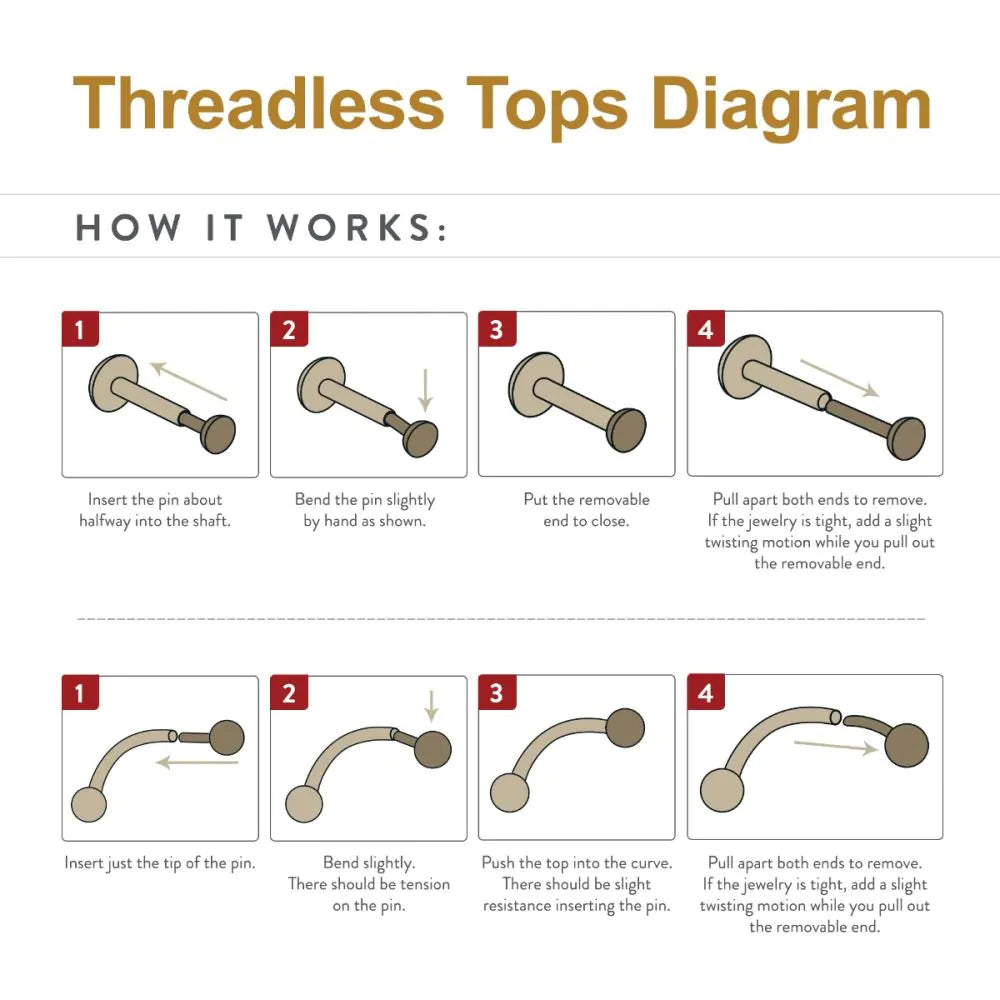 Threadless Tops Diagram

HOW IT WORKS:

1
Insert the pin about halfway into the shaft.

2
Bend the pin slightly by hand as shown.

3
Put the removable end to close.

4
Pull apart both ends to remove. If the jewelry is tight, add a slight twisting motion while you pull out the removable end.

1
Insert just the tip of the pin.

2
Bend slightly. There should be tension on the pin.

3
Push the top into the curve. There should be slight resistance inserting the pin.

4
Pull apart both ends to remove. If the jewelry is tight, add a slight twisting motion while you pull out the removable end.